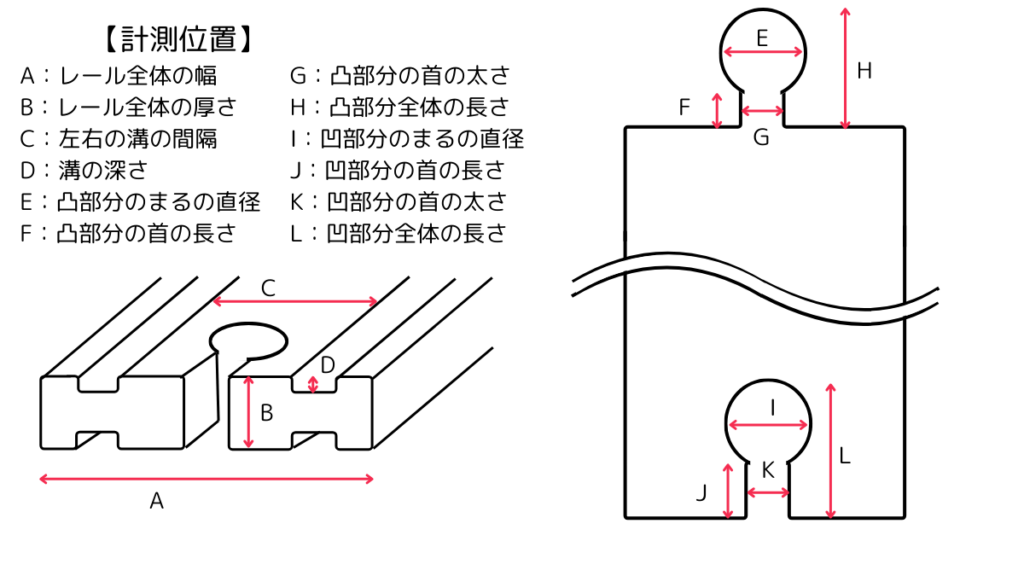 【計測位置】

A：レール全体の幅
B：レール全体の厚さ
C：左右の溝の間隔
D：溝の深さ
E：凸部分のまるの直径
F：凸部分の首の長さ

G：凸部分の首の太さ
H：凸部分全体の長さ
I：凹部分のまるの直径
J：凹部分の首の長さ
K：凹部分の首の太さ
L：凹部分全体の長さ

C
D
B
A

E
H
F
G
I
L
K
J